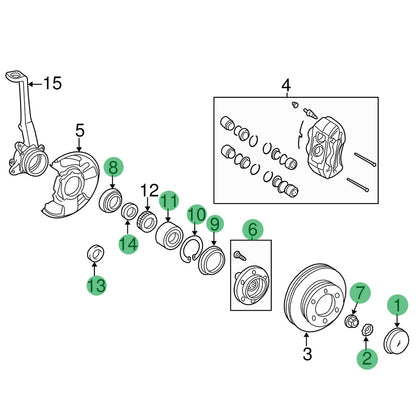 15
4
5
8
12
11
10
9
6
14
13
7
1
3
2