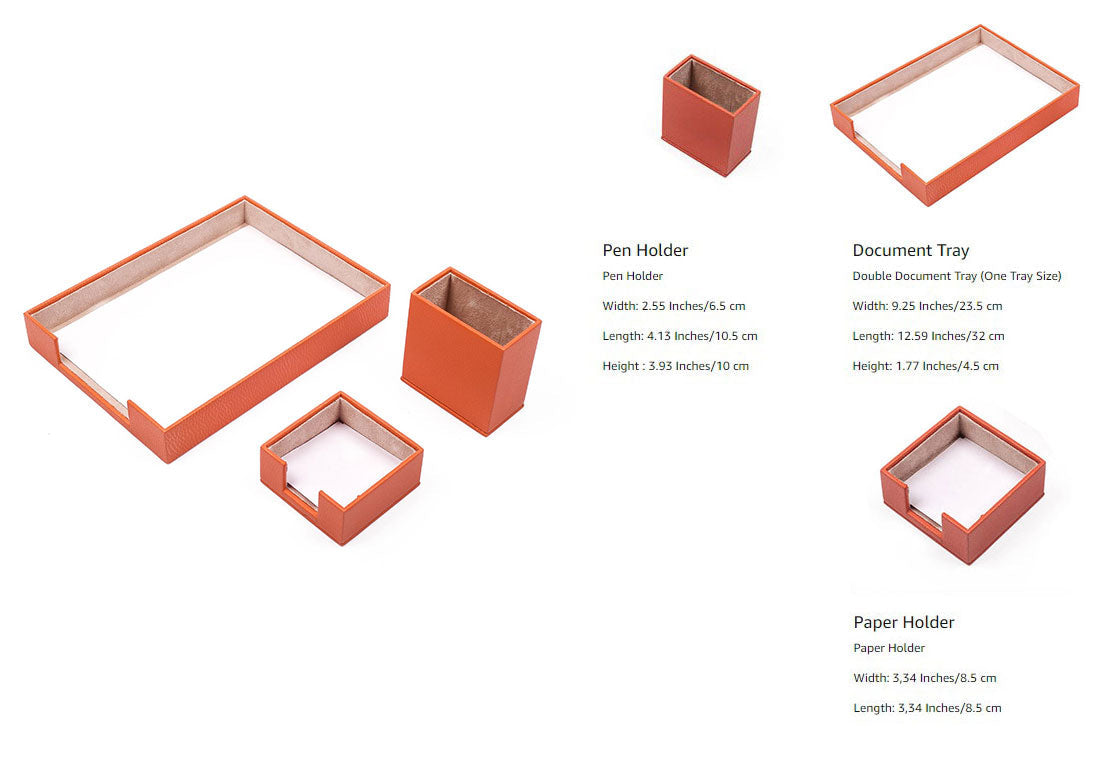 Pen Holder

Pen Holder

Width: 2.55 Inches/6.5 cm

Length: 4.13 Inches/10.5 cm

Height : 3.93 Inches/10 cm

Document Tray

Double Document Tray (One Tray Size)

Width: 9.25 Inches/23.5 cm

Length: 12.59 Inches/32 cm

Height: 1.77 Inches/4.5 cm

Paper Holder

Paper Holder

Width: 3,34 Inches/8.5 cm

Length: 3,34 Inches/8.5 cm