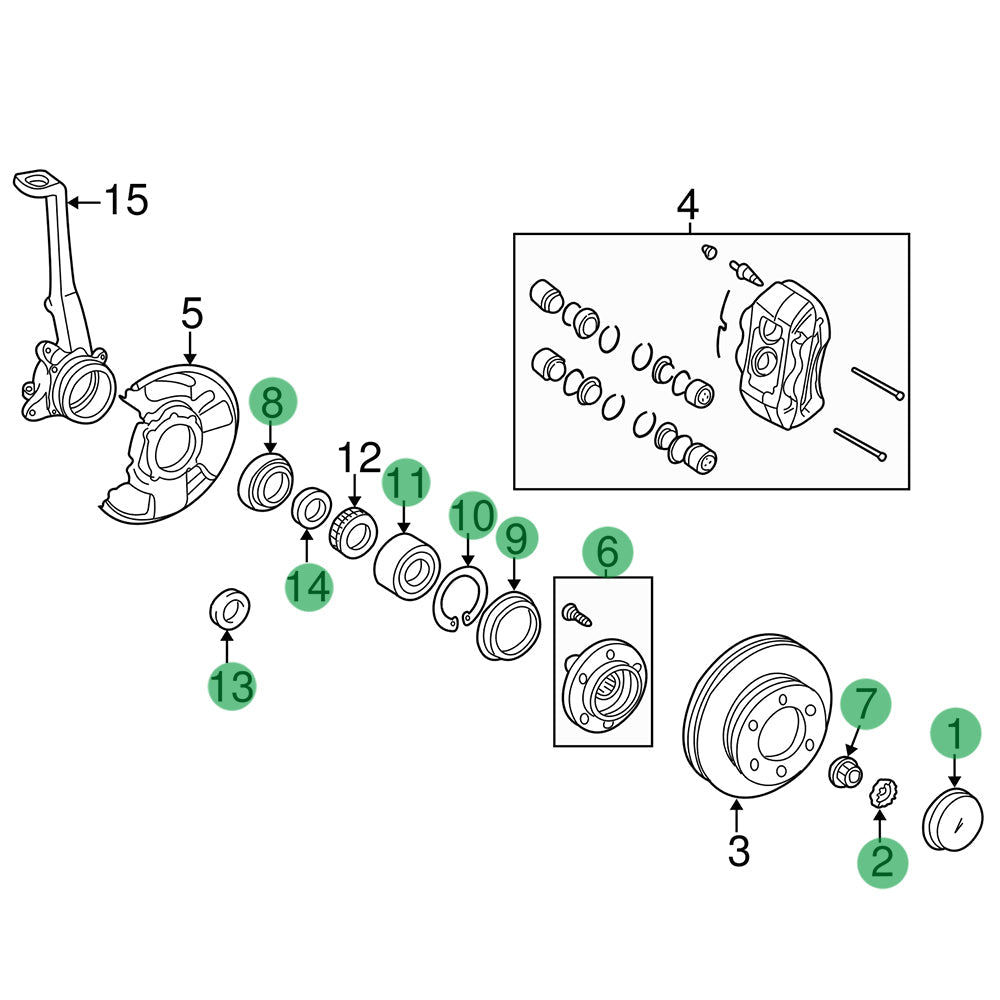 15
4
5
8
12
11
10
9
6
14
13
7
1
3
2